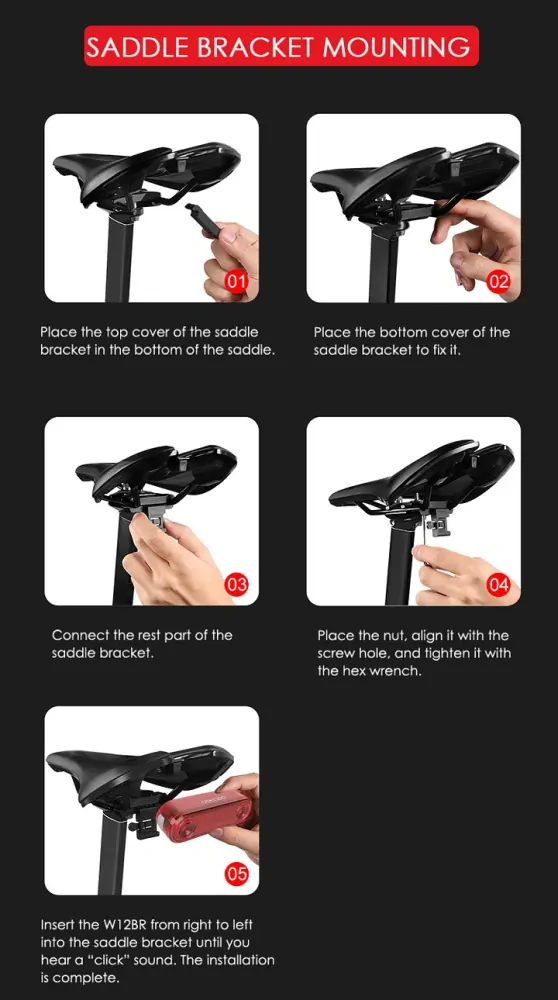 SADDLE BRACKET MOUNTING

01

Place the top cover of the saddle bracket in the bottom of the saddle.

02

Place the bottom cover of the saddle bracket to fix it.

03

Connect the rest part of the saddle bracket.

04

Place the nut, align it with the screw hole, and tighten it with the hex wrench.

05

Insert the W12BR from right to left into the saddle bracket until you hear a "click" sound. The installation is complete.